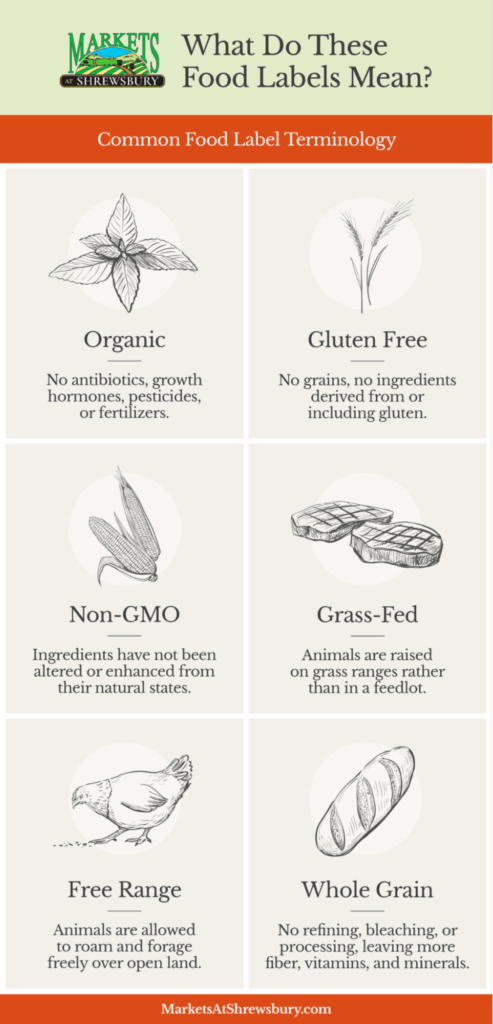 MARKETS AT SHREWSBURY

What Do These Food Labels Mean?

Common Food Label Terminology

Organic

No antibiotics, growth hormones, pesticides, or fertilizers.

Gluten Free

No grains, no ingredients derived from or including gluten.

Non-GMO

Ingredients have not been altered or enhanced from their natural states.

Grass-Fed

Animals are raised on grass ranges rather than in a feedlot.

Free Range

Animals are allowed to roam and forage freely over open land.

Whole Grain

No refining, bleaching, or processing, leaving more fiber, vitamins, and minerals.

MarketsAtShrewsbury.com